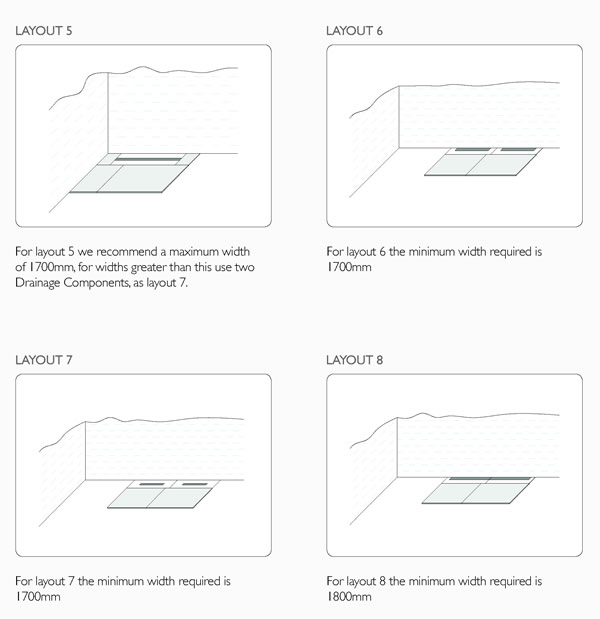 LAYOUT 5

For layout 5 we recommend a maximum width of 1700mm, for widths greater than this use two Drainage Components, as layout 7.

LAYOUT 6

For layout 6 the minimum width required is 1700mm

LAYOUT 7

For layout 7 the minimum width required is 1700mm

LAYOUT 8

For layout 8 the minimum width required is 1800mm